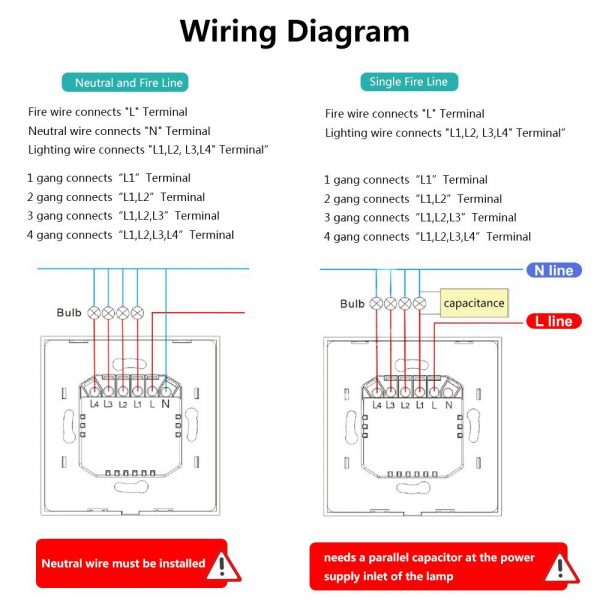 Wiring Diagram

Neutral and Fire Line

Fire wire connects "L" Terminal
Neutral wire connects "N" Terminal
Lighting wire connects "L1,L2, L3,L4" Terminal"

1 gang connects "L1" Terminal
2 gang connects "L1,L2" Terminal
3 gang connects "L1,L2,L3" Terminal
4 gang connects "L1,L2,L3,L4" Terminal

Bulb

L4 L3 L2 L1 L N

Neutral wire must be installed

Single Fire Line

Fire wire connects "L" Terminal
Lighting wire connects "L1,L2, L3,L4" Terminal"

1 gang connects "L1" Terminal
2 gang connects "L1,L2" Terminal
3 gang connects "L1,L2,L3" Terminal
4 gang connects "L1,L2,L3,L4" Terminal

N line

Bulb

capacitance

L line

L4 L3 L2 L1 L N

needs a parallel capacitor at the power supply inlet of the lamp