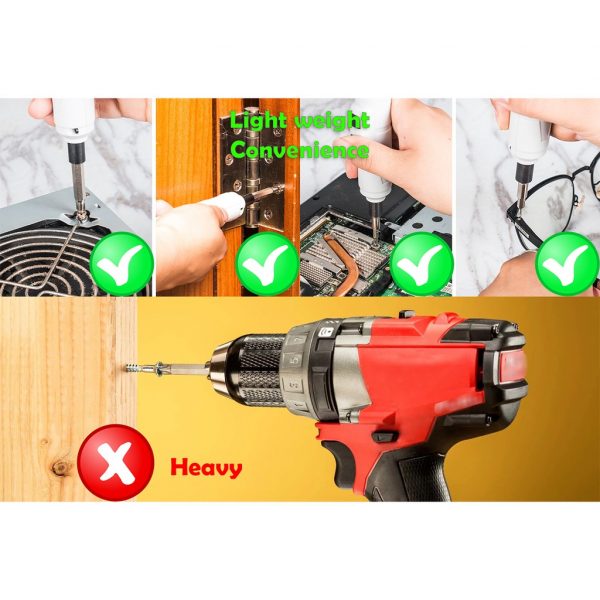 Light weight
Convenience

Heavy