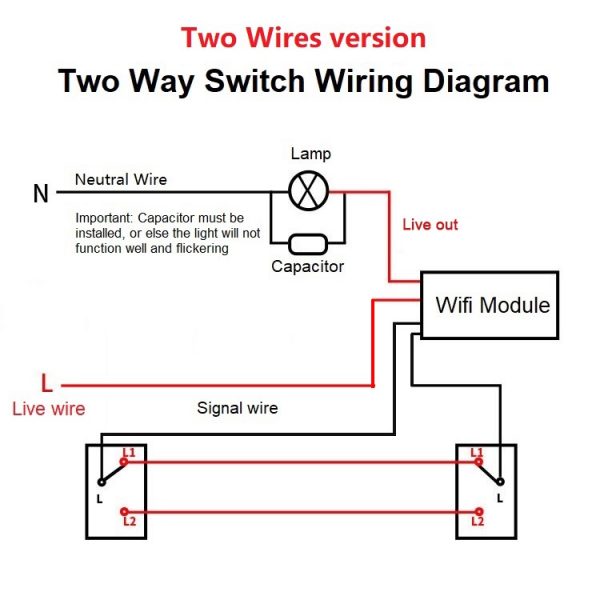 Two Wires version
Two Way Switch Wiring Diagram

Lamp

N

Neutral Wire

Important: Capacitor must be installed, or else the light will not function well and flickering

Capacitor

Live out

Wifi Module

L
Live wire

Signal wire

L1
L
L2

L1
L
L2