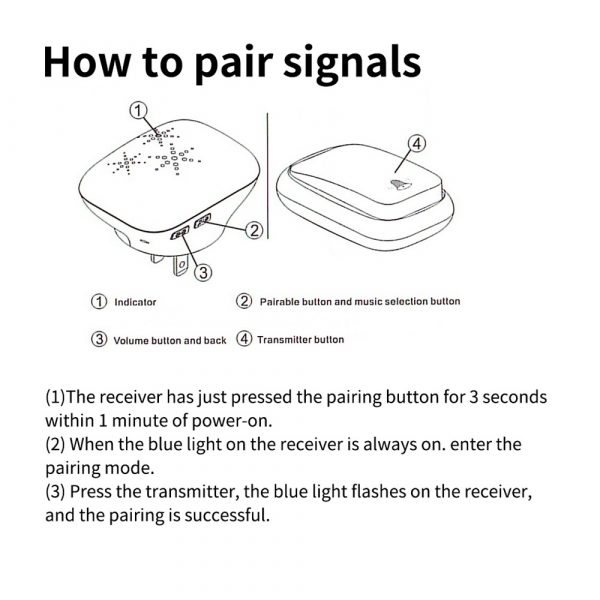 How to pair signals

①

④

②

③

① Indicator ② Pairable button and music selection button

③ Volume button and back ④ Transmitter button

(1)The receiver has just pressed the pairing button for 3 seconds within 1 minute of power-on.
(2) When the blue light on the receiver is always on. enter the pairing mode.
(3) Press the transmitter, the blue light flashes on the receiver, and the pairing is successful.