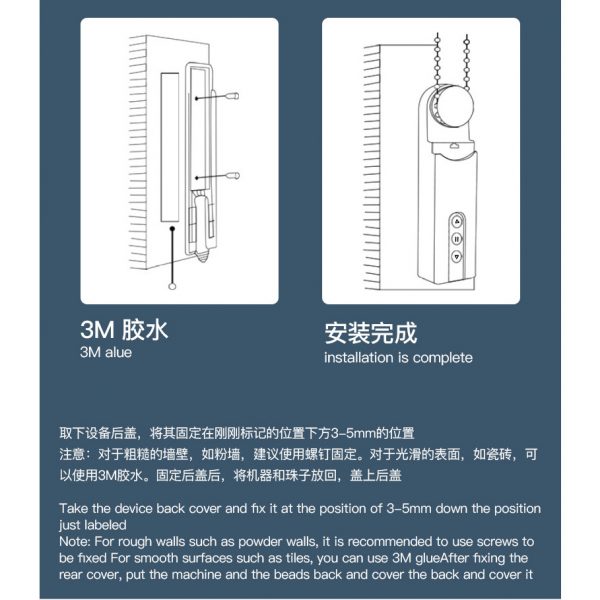 3M 胶水
3M alue

安装完成
installation is complete

取下设备后盖，将其固定在刚刚标记的位置下方3-5mm的位置
注意：对于粗糙的墙壁，如粉墙，建议使用螺钉固定。对于光滑的表面，如瓷砖，可以使用3M胶水。固定后盖后，将机器和珠子放回，盖上后盖

Take the device back cover and fix it at the position of 3-5mm down the position just labeled
Note: For rough walls such as powder walls, it is recommended to use screws to be fixed For smooth surfaces such as tiles, you can use 3M glueAfter fixing the rear cover, put the machine and the beads back and cover the back and cover it